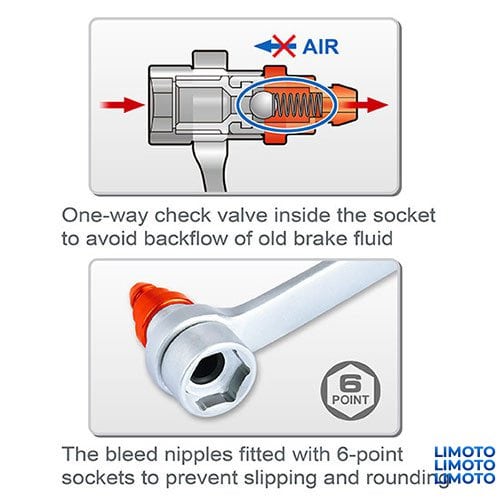 AIR

One-way check valve inside the socket to avoid backflow of old brake fluid

6 POINT

The bleed nipples fitted with 6-point sockets to prevent slipping and rounding

LIMOTO
LIMOTO
LIMOTO